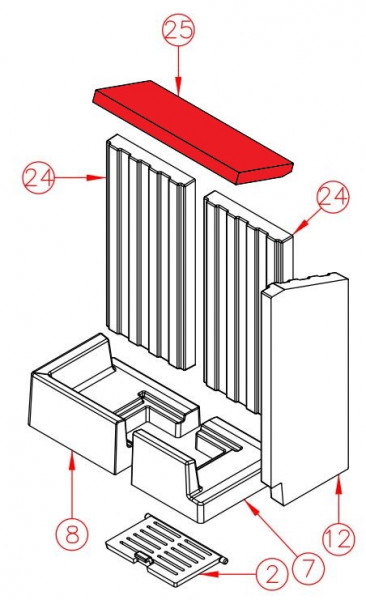 25
24
24
8
12
7
2