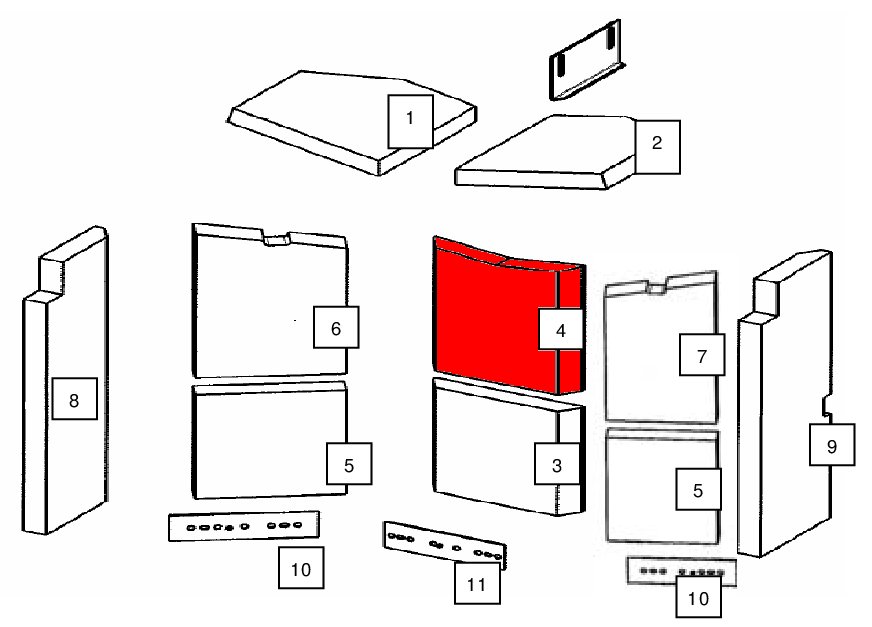 1
2
8
6
4
7
9
5
3
5
10
11
10