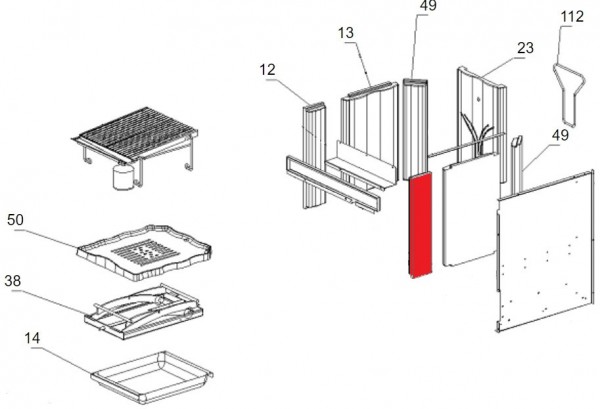 49
112
13
23
12
49
50
38
14