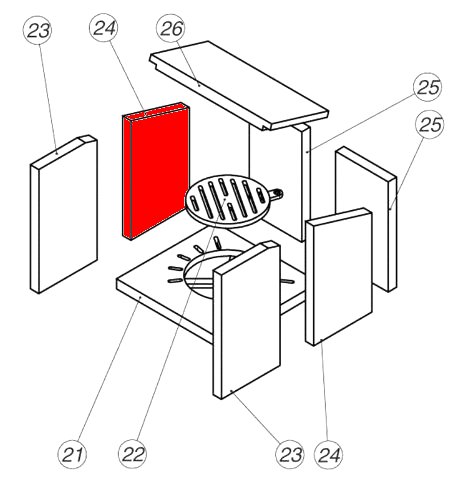 23
24
26
25
25
21
22
23
24