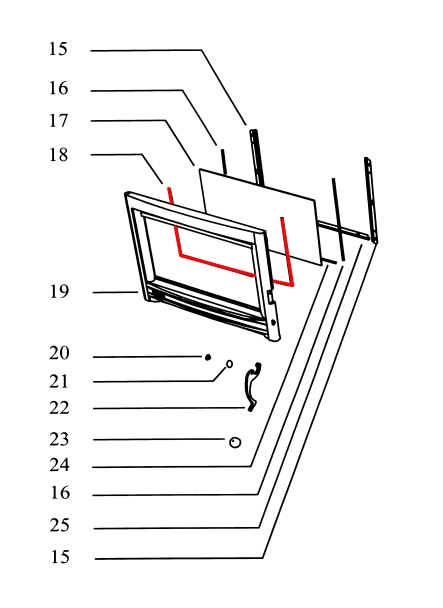 15
16
17
18
19
20
21
22
23
24
16
25
15