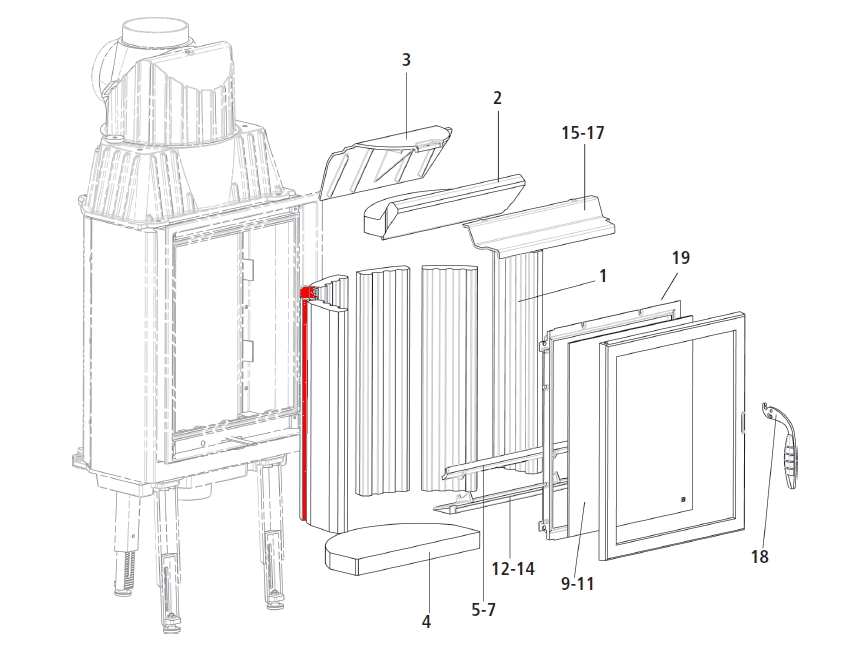 3
2
15-17
1
19
18
12-14
9-11
5-7
4