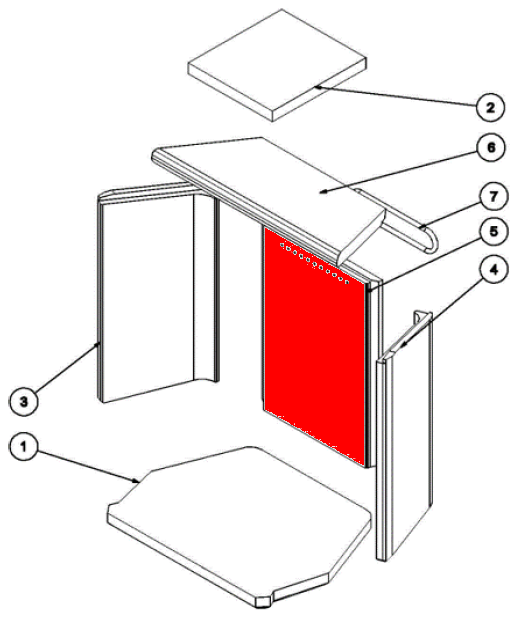 2

6

7

5

4

3

1