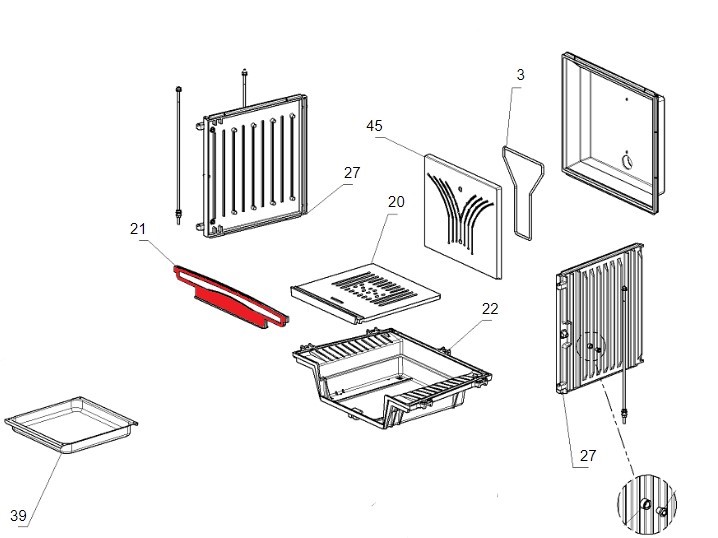 3
45
27
20
21
22
27
39