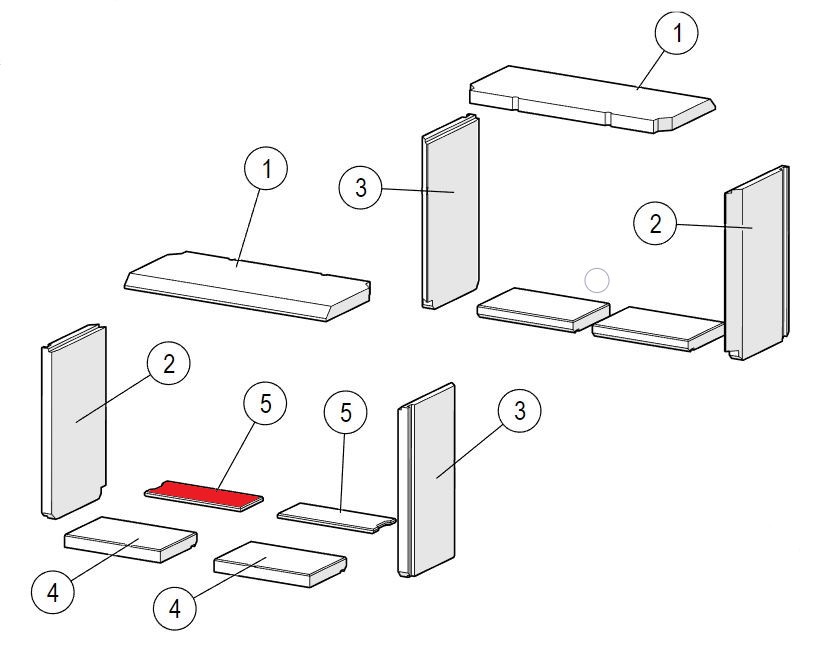 1
1
3
2
2
5
5
3
4
4