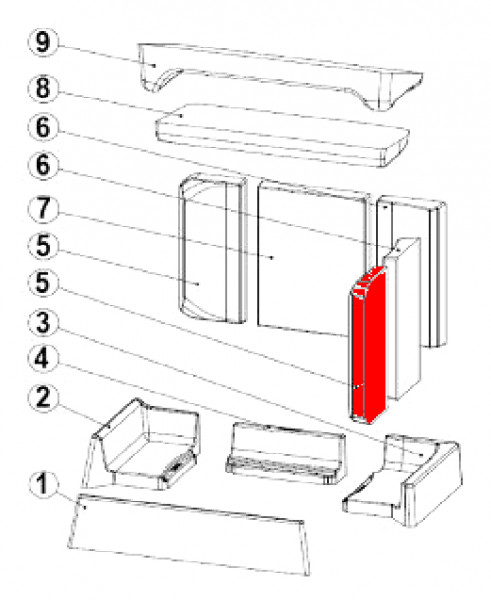 9
8
6
6
7
5
5
3
4
2
1