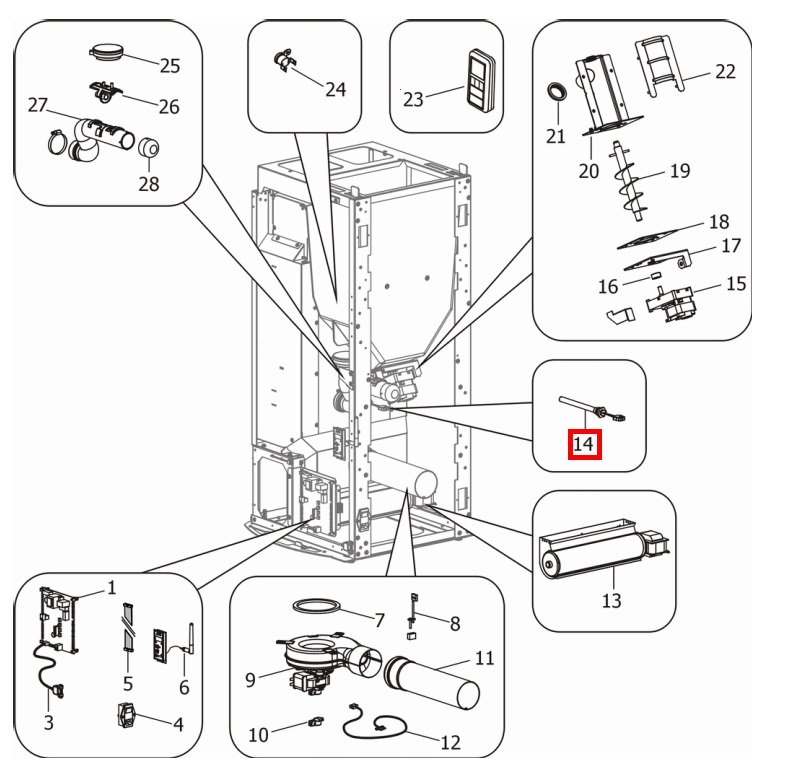 25
26
27
28
24
23
22
21
20
19
18
17
16
15
14
13
1
5
6
3
4
7
8
9
11
10
12