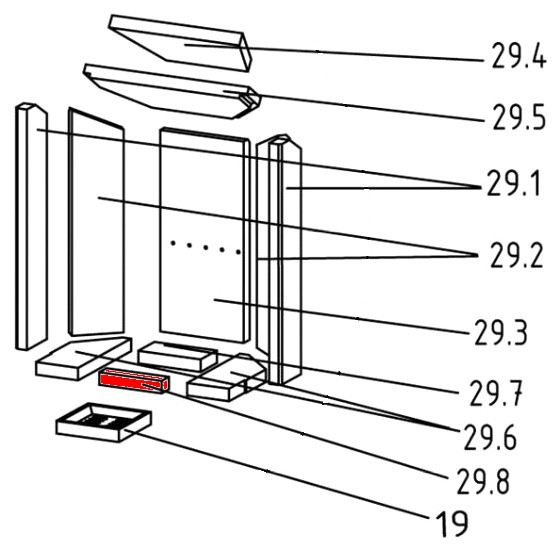 29.4
29.5
29.1
29.2
29.3
29.7
29.6
29.8
19