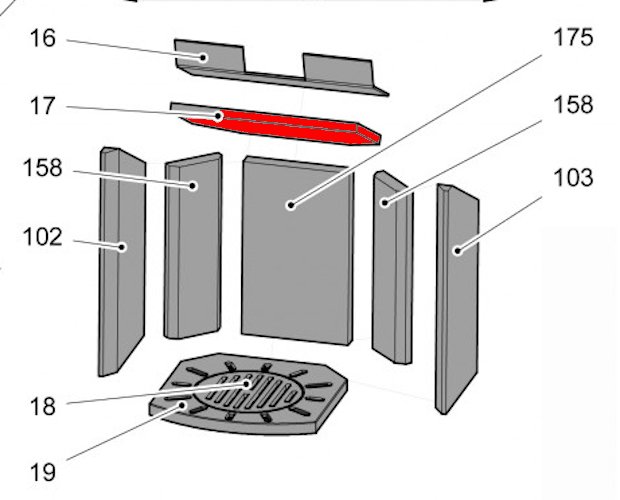 16
17
158
102
18
19
175
158
103