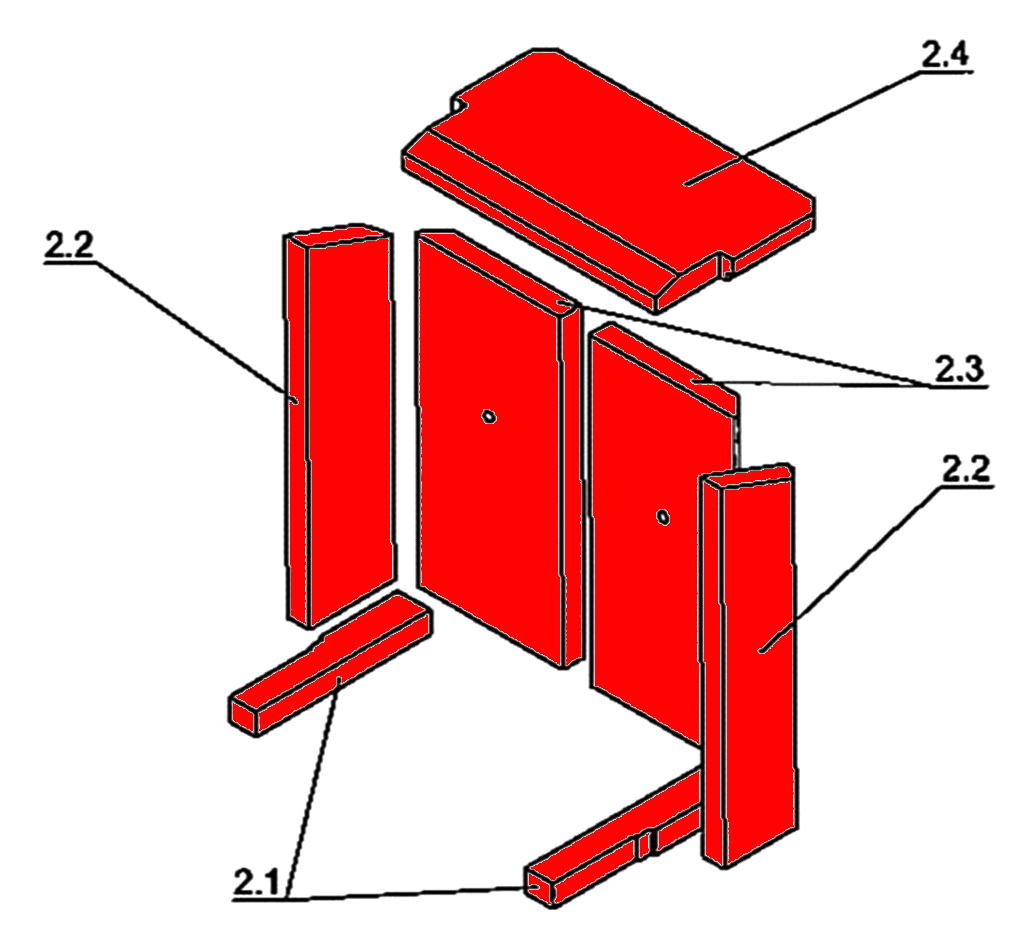 2.4
2.2
2.3
2.2
2.1