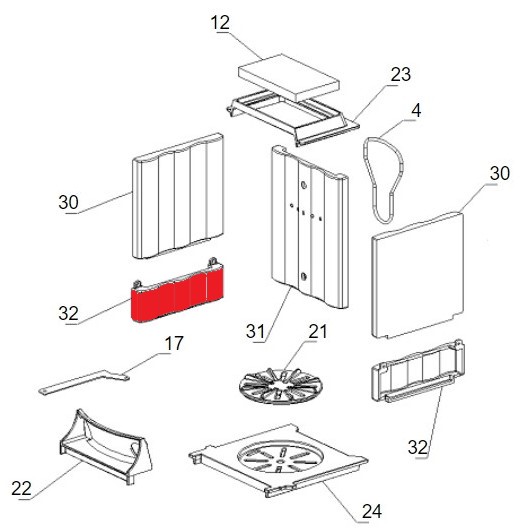 12
23
4
30
30
32
31
21
17
32
22
24