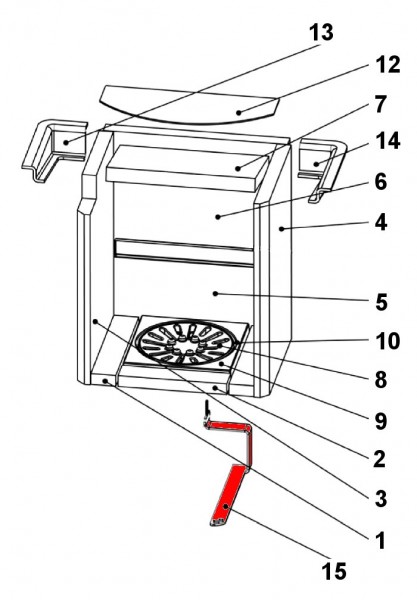 13
12
7
14
6
4
5
10
8
9
2
3
1
15