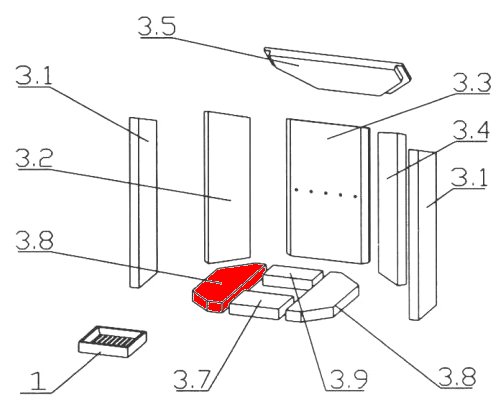 3.5
3.1
3.3
3.4
3.2
3.1
3.8
1
3.7
3.9
3.8