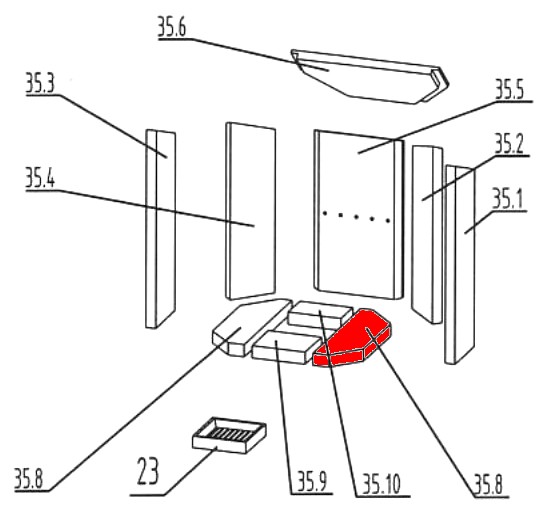 35.6
35.3
35.5
35.2
35.4
35.1
35.8
23
35.9
35.10
35.8