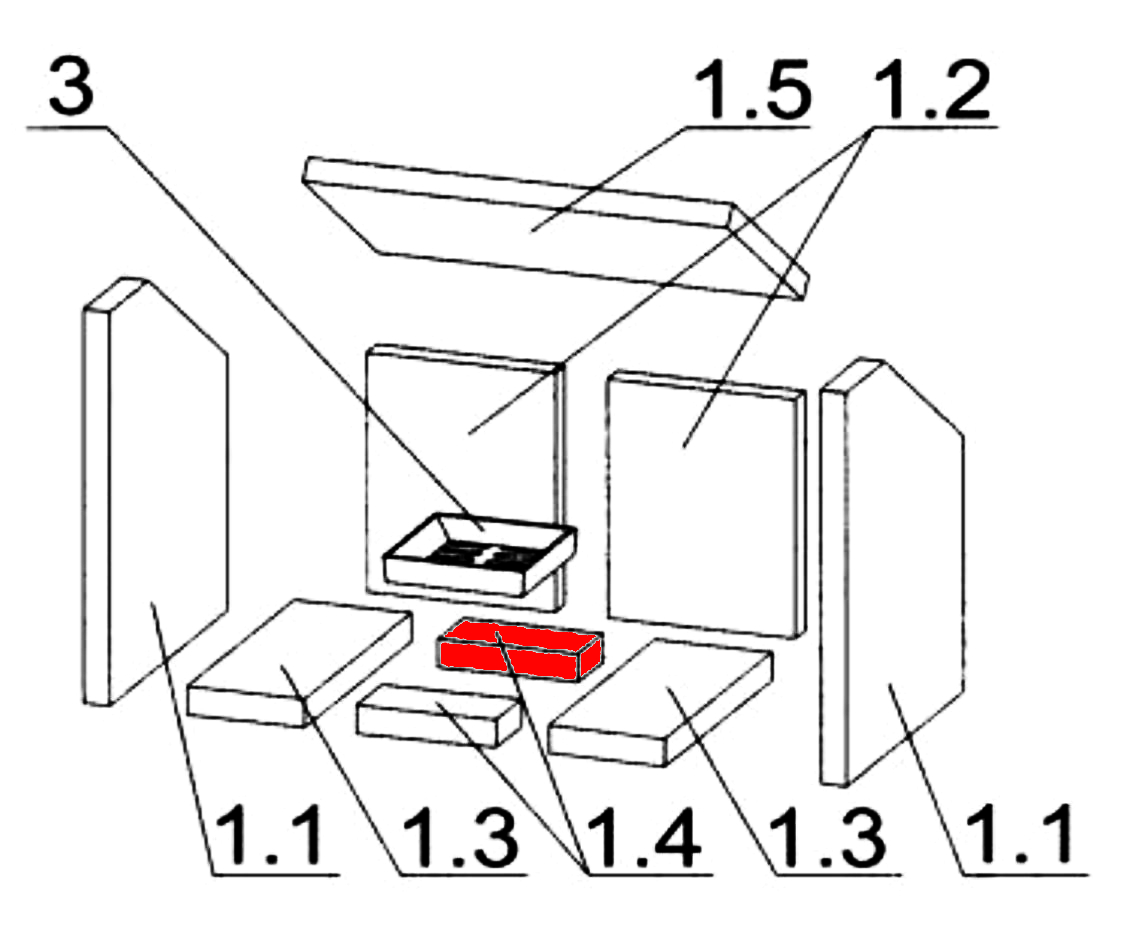 3
1.5
1.2
1.1
1.3
1.4
1.3
1.1