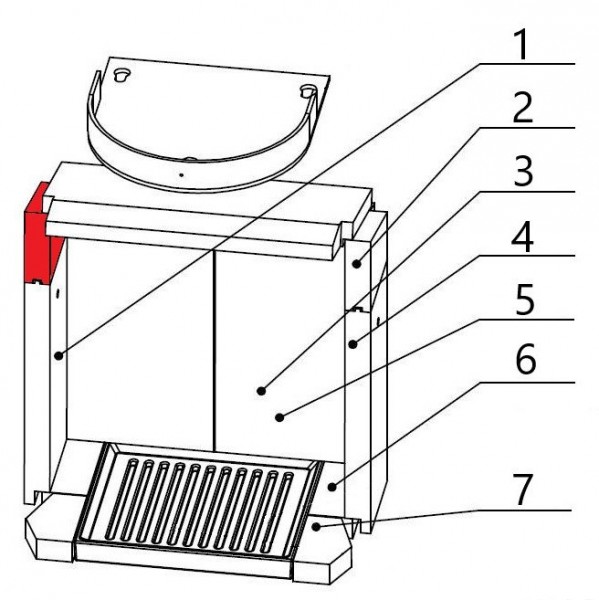 1
2
3
4
5
6
7