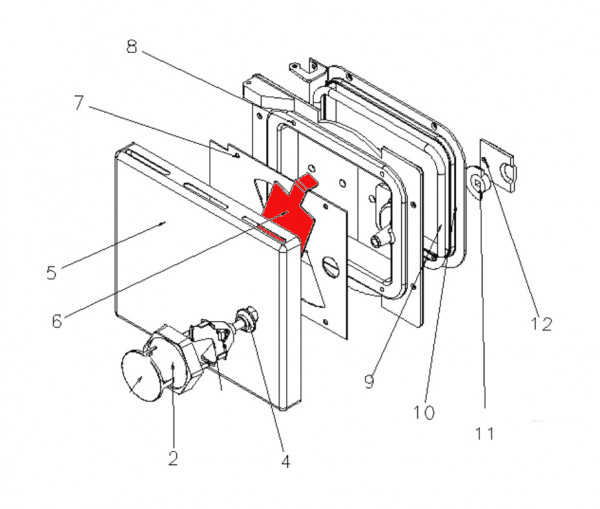 8
7
5
6
2
4
9
10
11
12