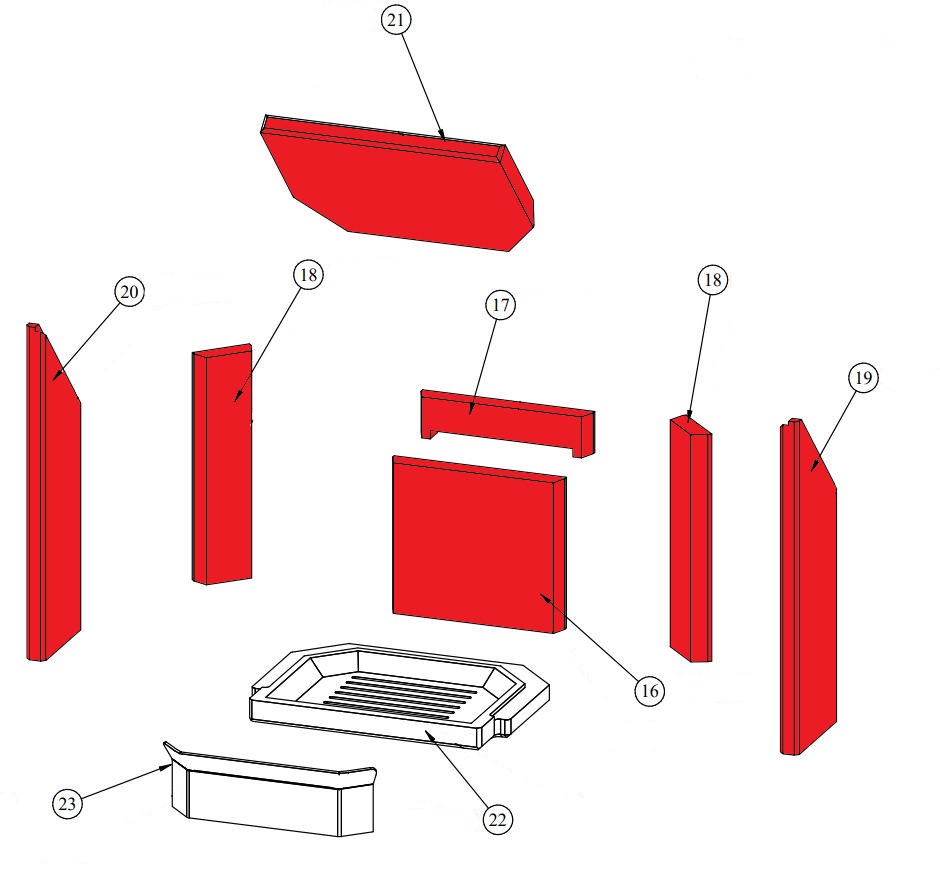 21

20

18

17

18

19

16

22

23