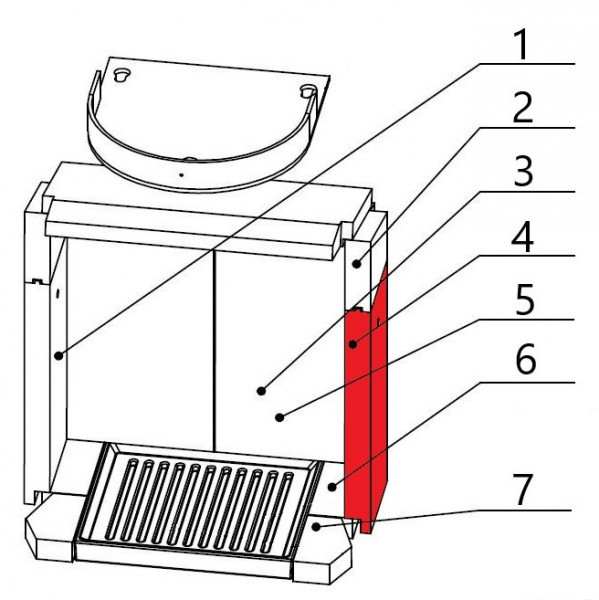 1
2
3
4
5
6
7