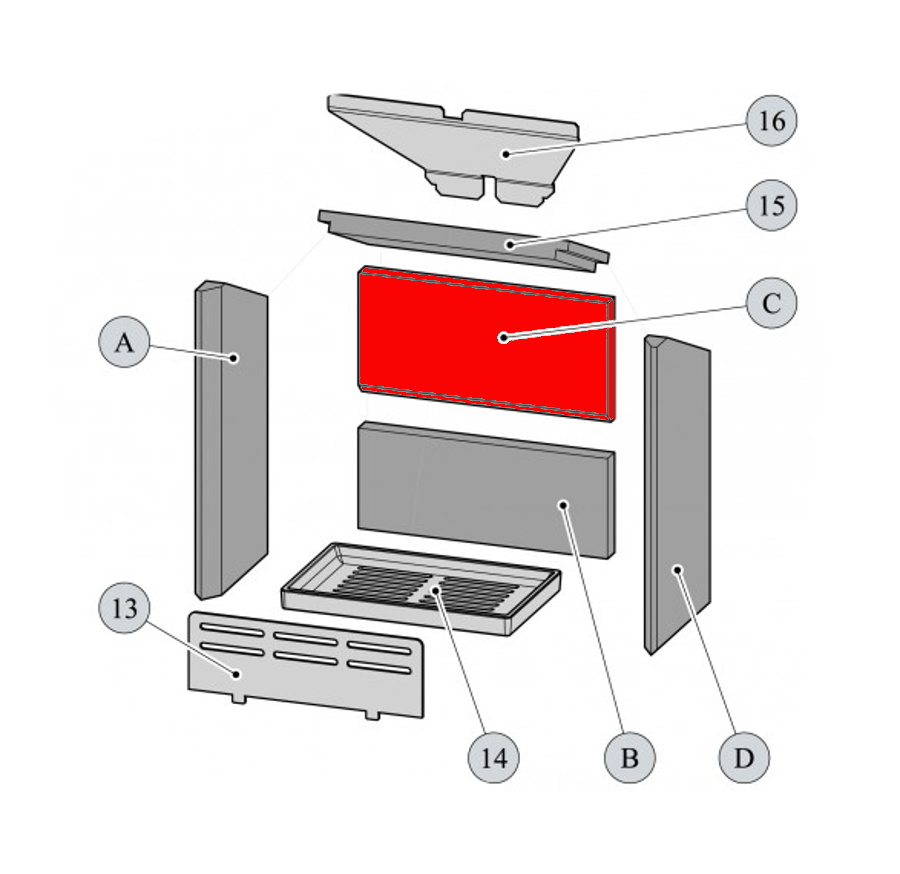 16
15
C
A
13
14
B
D