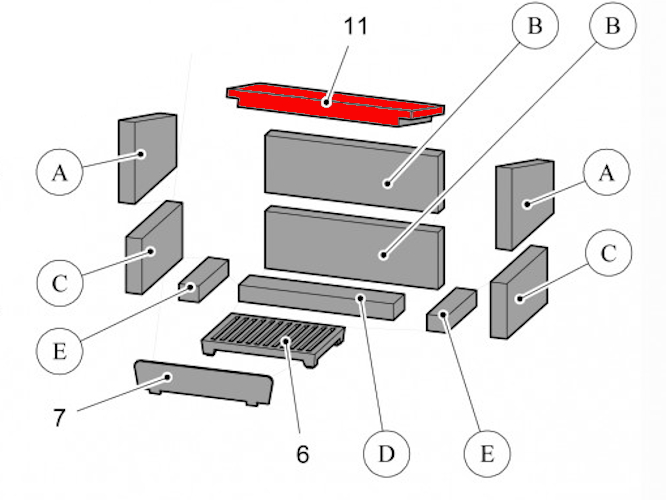 11
B
B
A
A
C
C
E
7
6
D
E