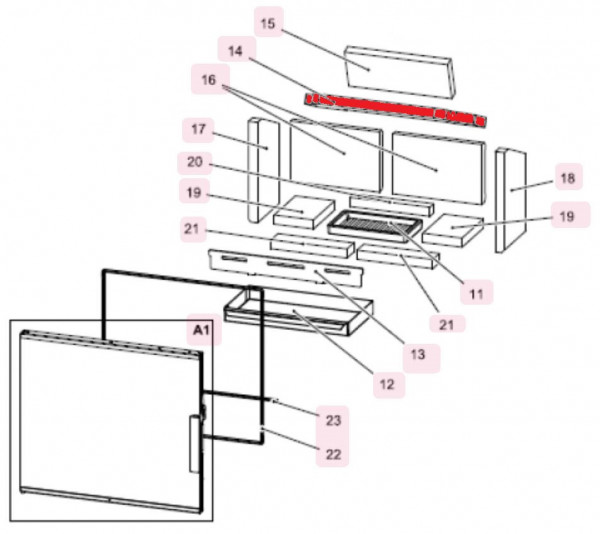 15
14
16
17
20
19
21
18
19
11
21
13
12
A1
23
22