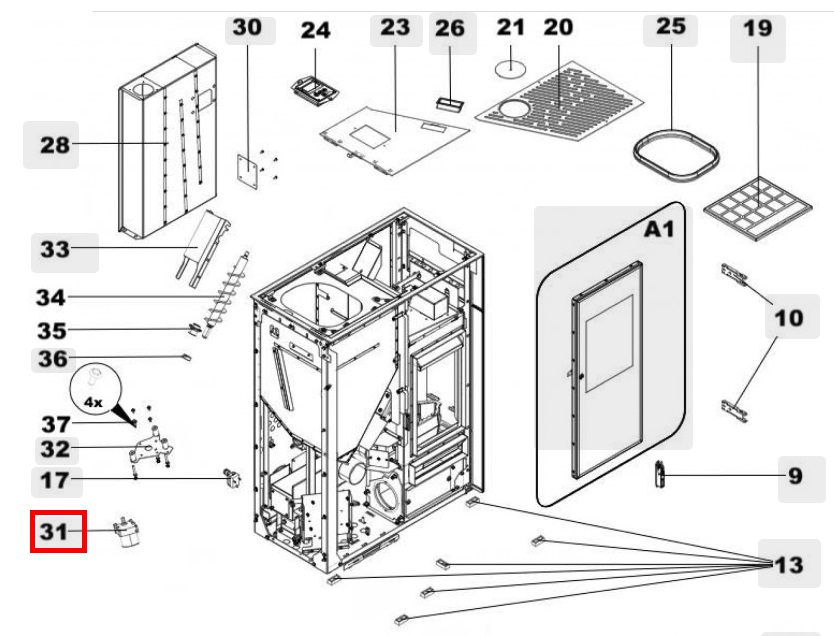 30
24
23
26
21
20
25
19
28
33
34
35
36
4x
37
32
17
31
A1
10
9
13