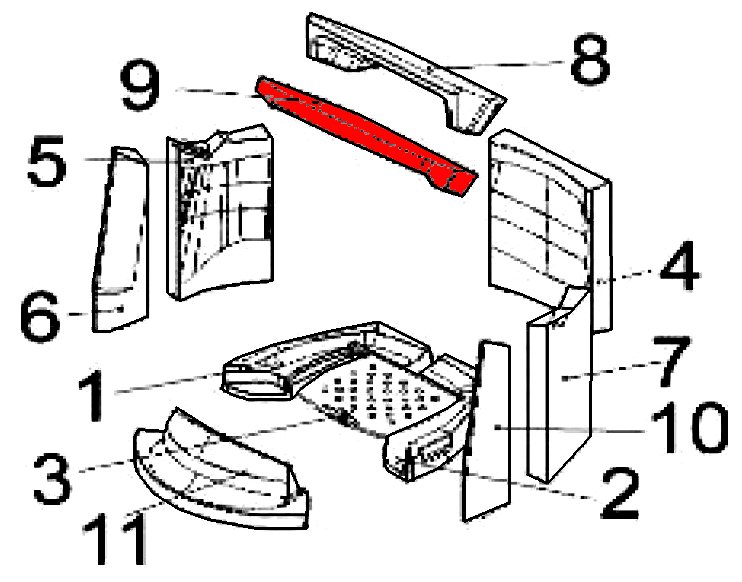 8
9
5
4
6
7
1
10
3
2
11