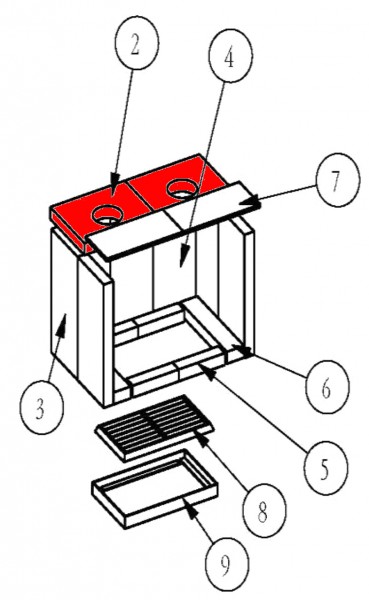 2
4
7
3
6
5
8
9