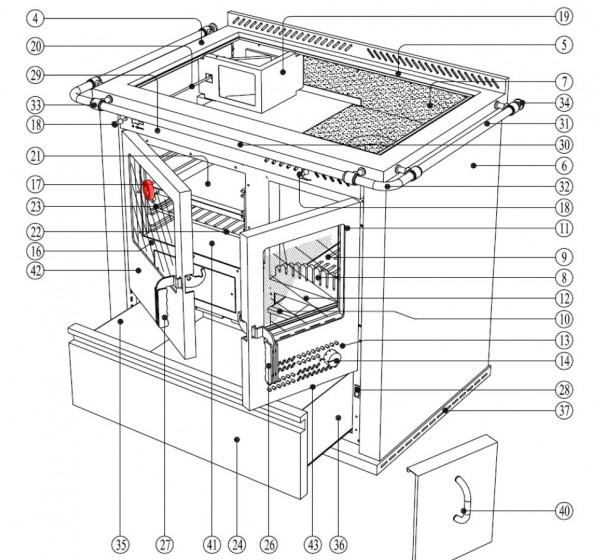 4
20
29
33
18
21
17
23
22
16
42
19
5
7
34
31
30
6
32
18
11
9
8
12
10
13
14
28
37
40
35
27
41
24
26
43
36