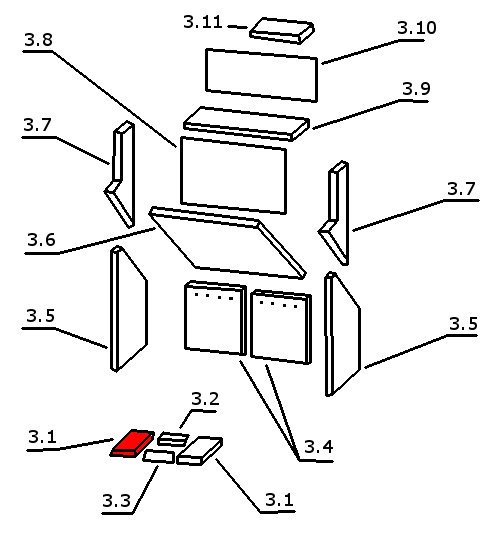 3.11
3.10
3.8
3.9
3.7
3.7
3.6
3.5
3.5
3.2
3.1
3.4
3.3
3.1