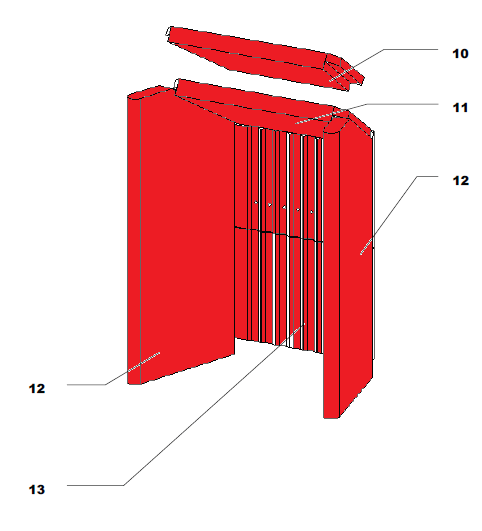 10
11
12
12
13