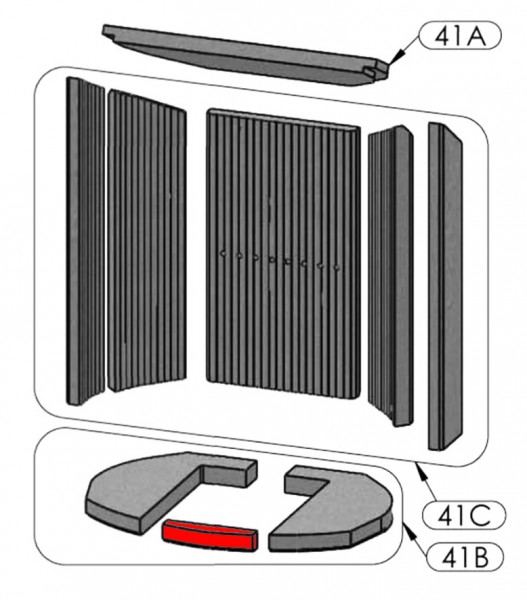 41A

41C

41B