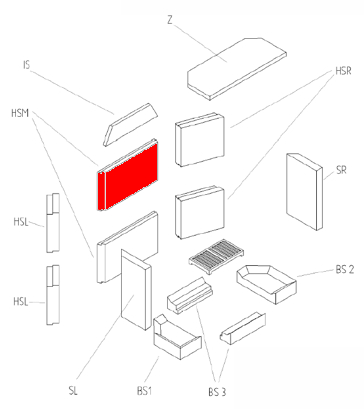 Z
IS
HSR
HSM
SR
HSL
BS 2
HSL
SL
BS1
BS 3