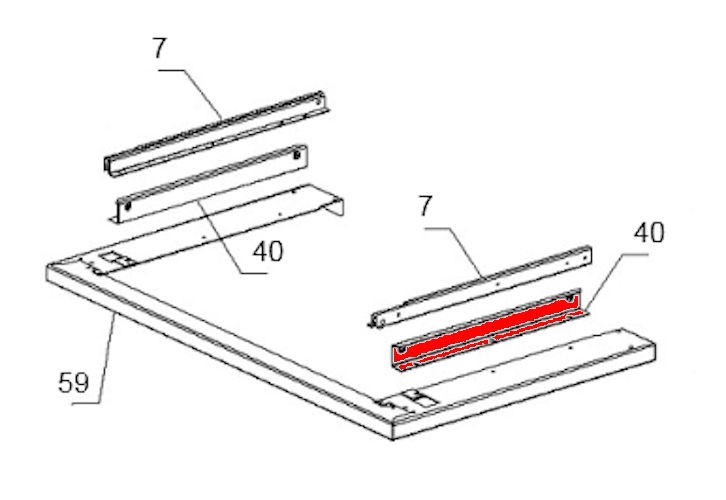 7
40
7
40
59