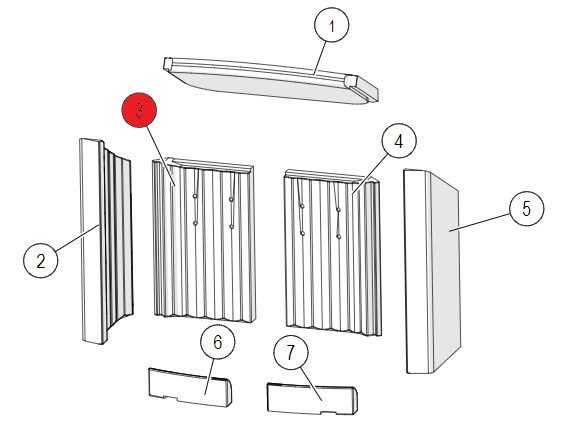 1
3
4
2
5
6
7