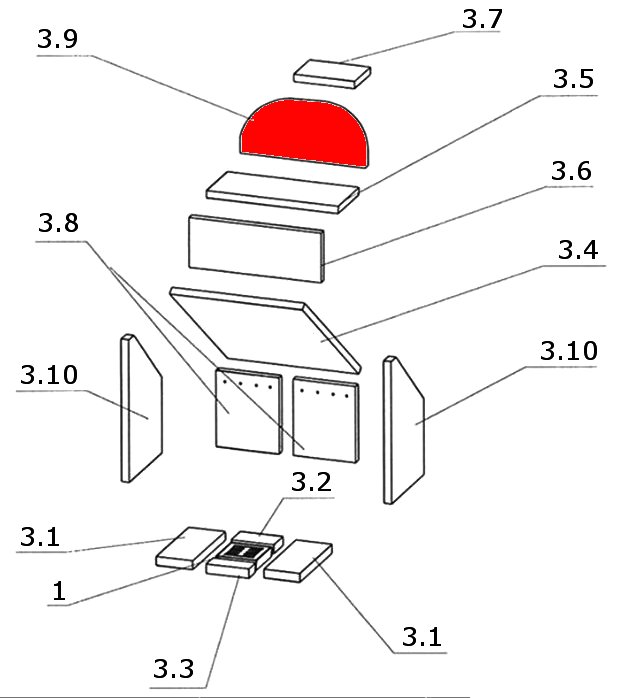 3.7
3.9
3.5
3.6
3.8
3.4
3.10
3.10
3.2
3.1
1
3.1
3.3