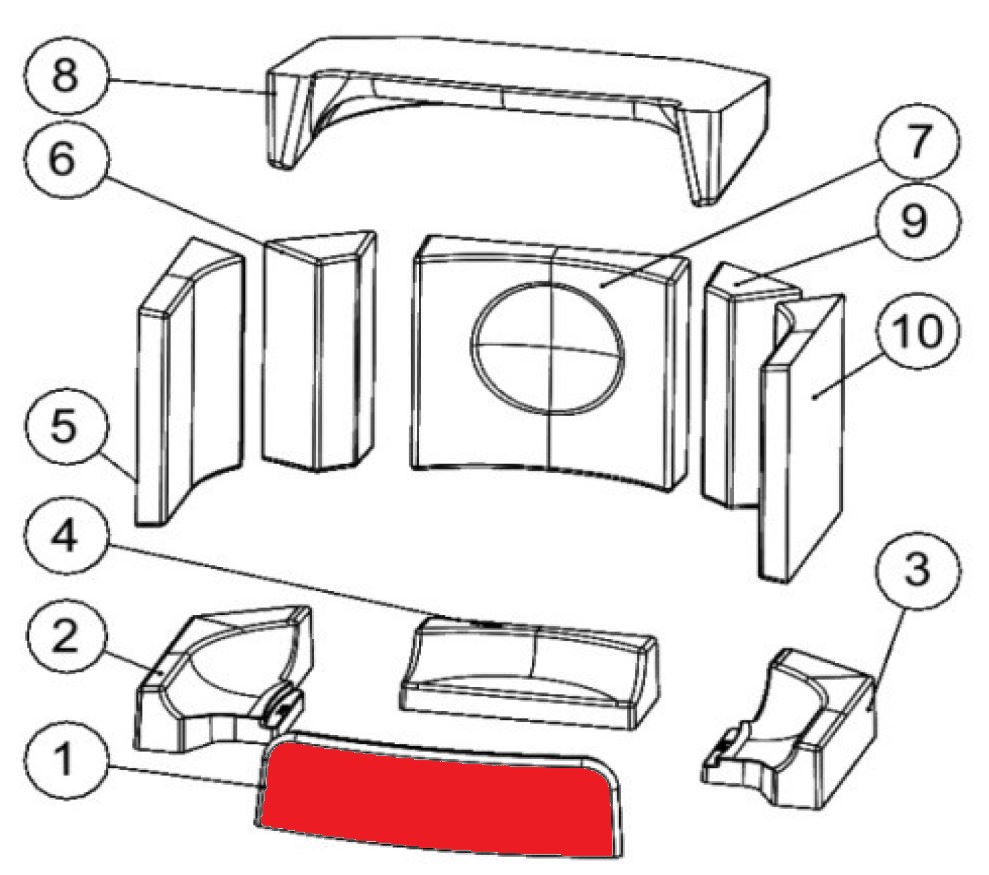 8
6
7
9
10
5
4
3
2
1