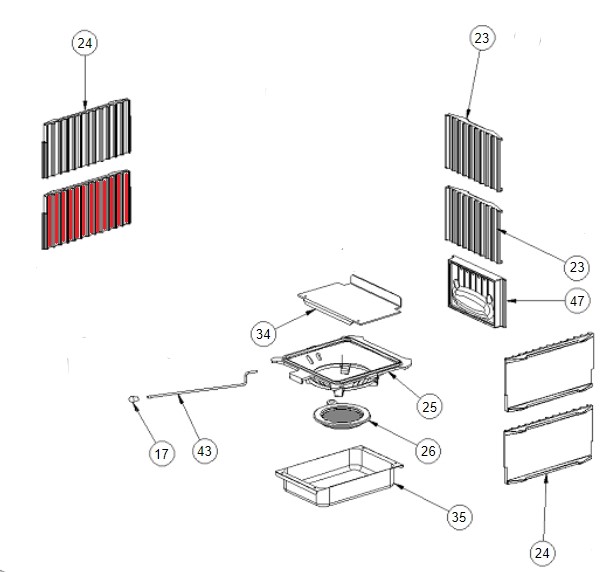 24

23

23

47

34

25

17

43

26

35

24