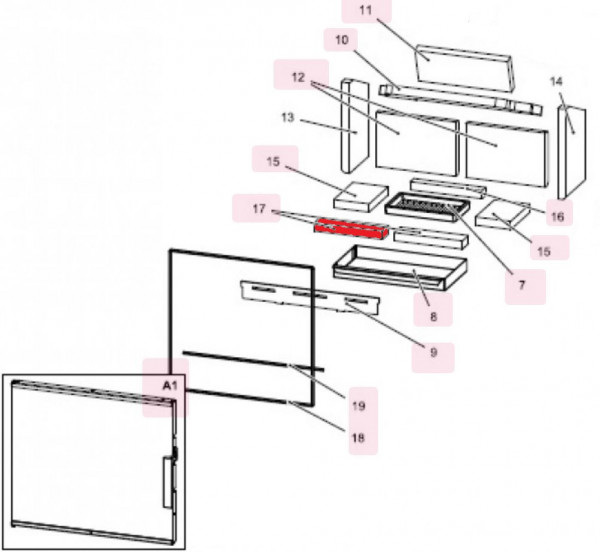 11
10
12
14
13
15
16
17
15
7
8
9
A1
19
18