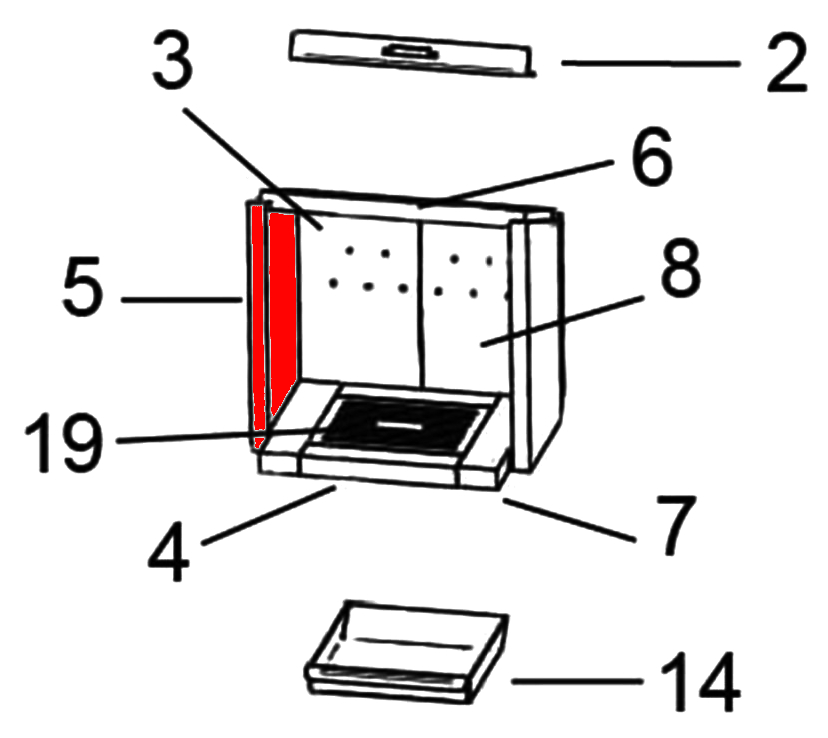 3
2
6
5
8
19
4
7
14