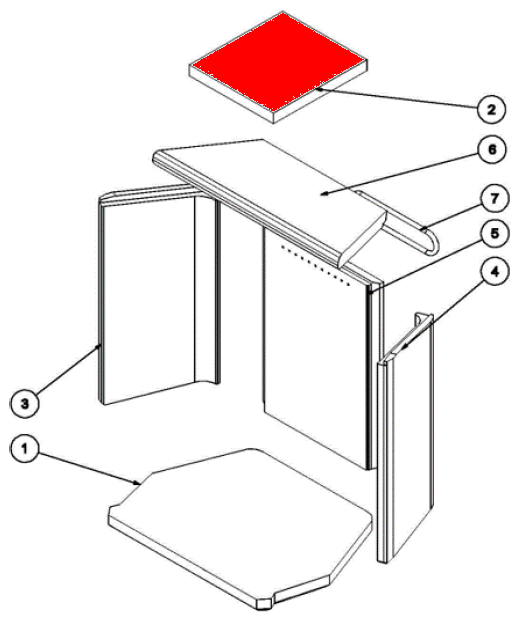 2
6
7
5
4
3
1