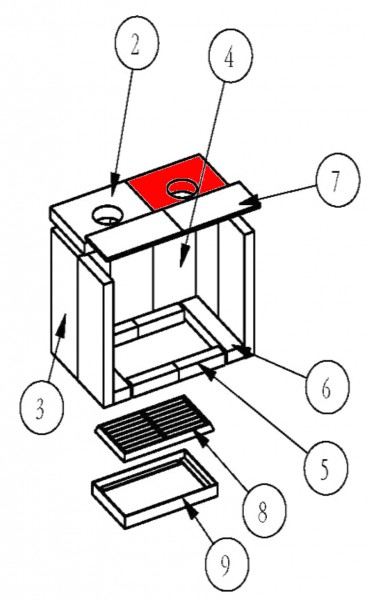 2
4
7
3
6
5
8
9