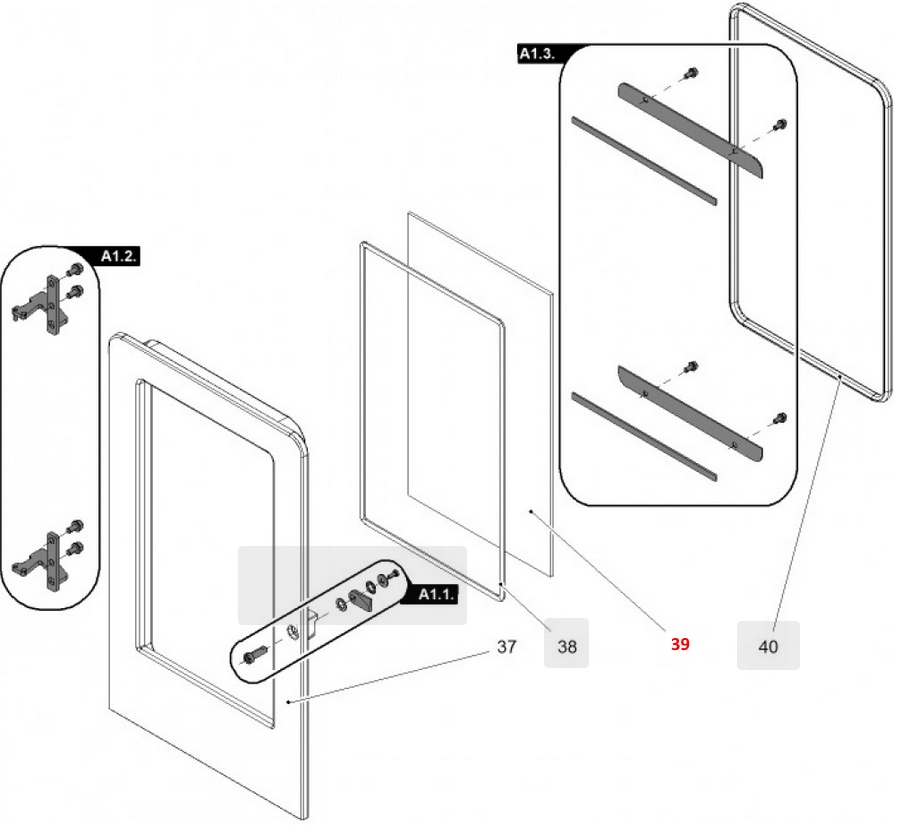 A1.3.

A1.2.

A1.1.

37

38

39

40