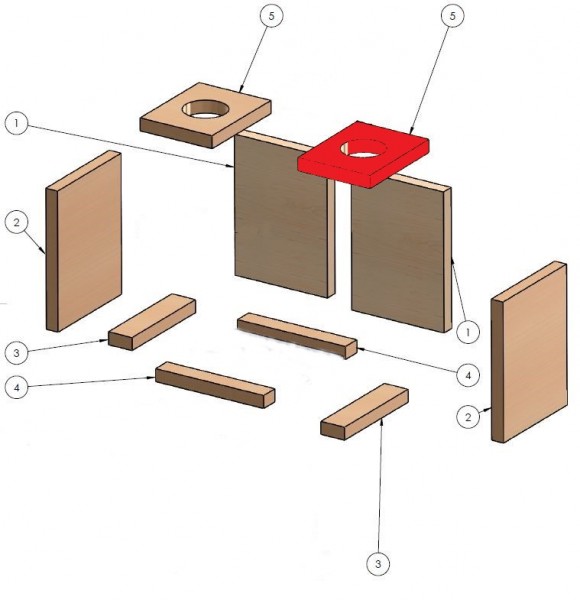 5
5
1
2
1
3
4
4
2
3