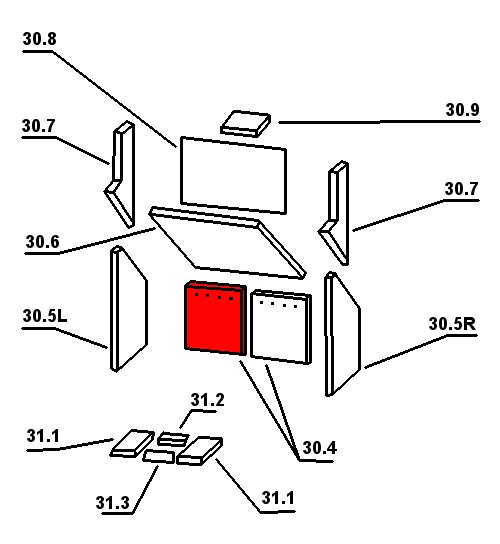 30.8

30.9

30.7

30.7

30.6

30.5L

30.5R

31.2

31.1

30.4

31.3

31.1