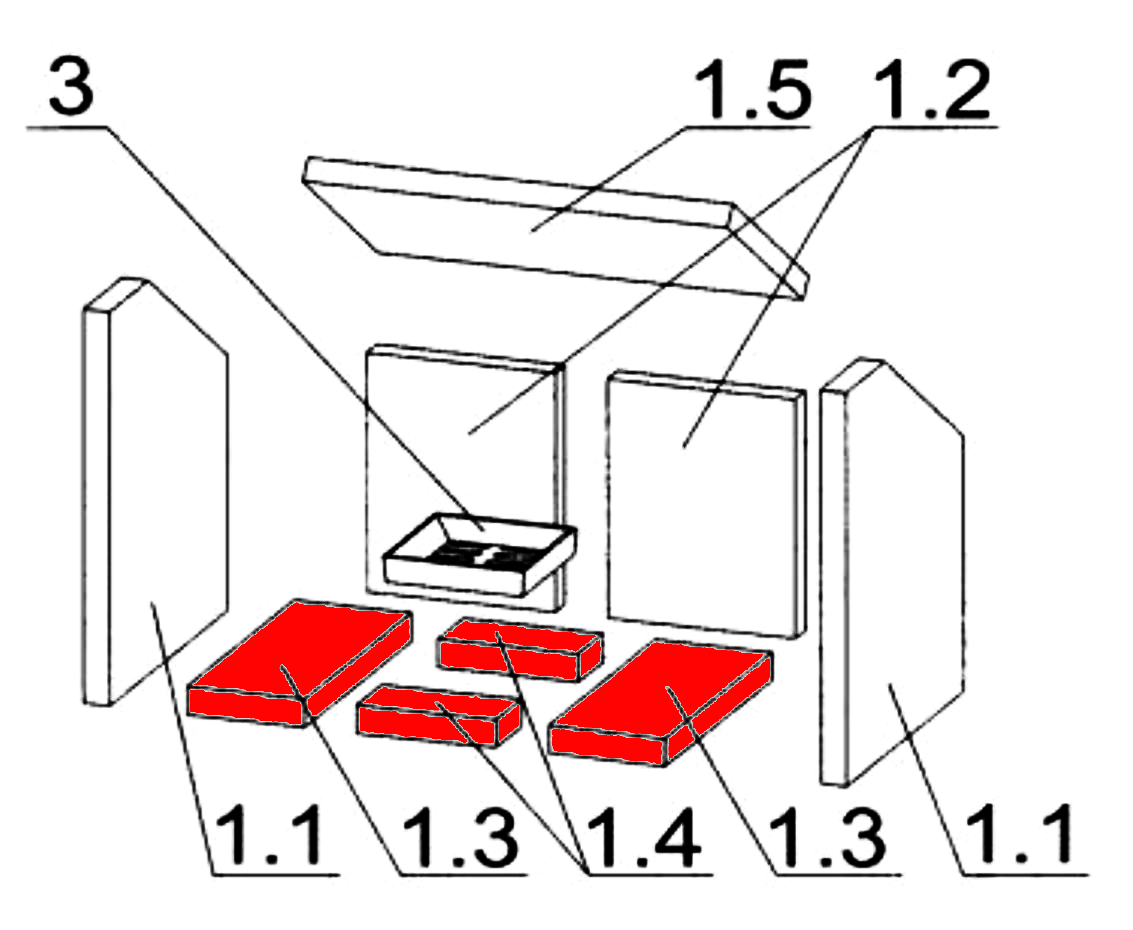 3

1.5

1.2

1.1

1.3

1.4

1.3

1.1