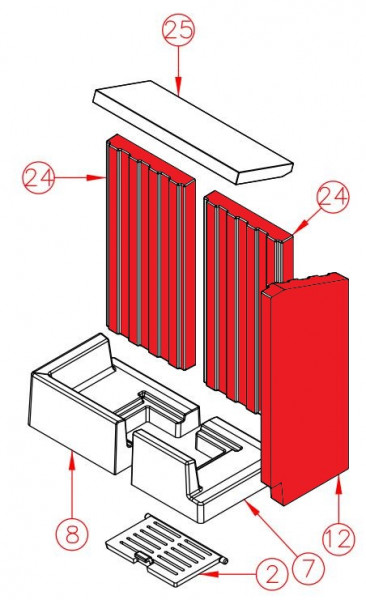 25
24
24
8
12
7
2