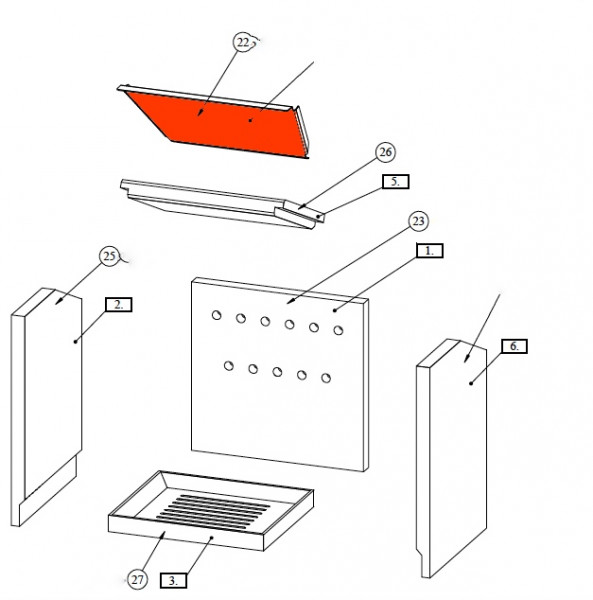 22
26
5.
23
1.
25
2.
6.
27
3.