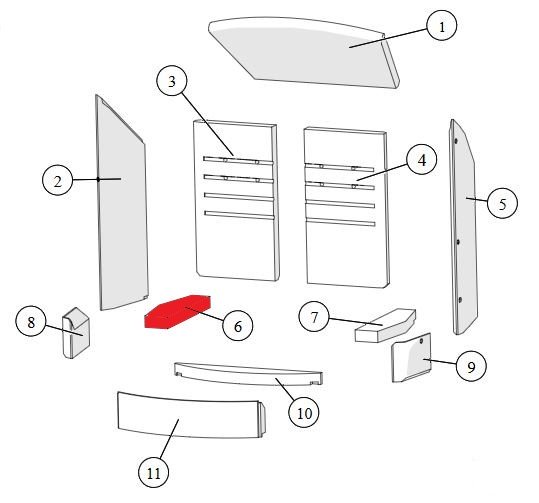 1
3
2
4
5
8
6
7
9
10
11